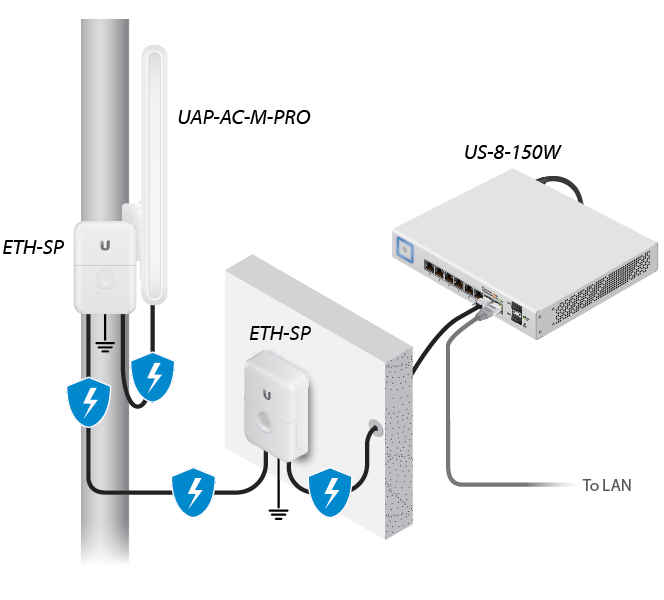 UAP-AC-M-PRO

US-8-150W

ETH-SP

ETH-SP

To LAN